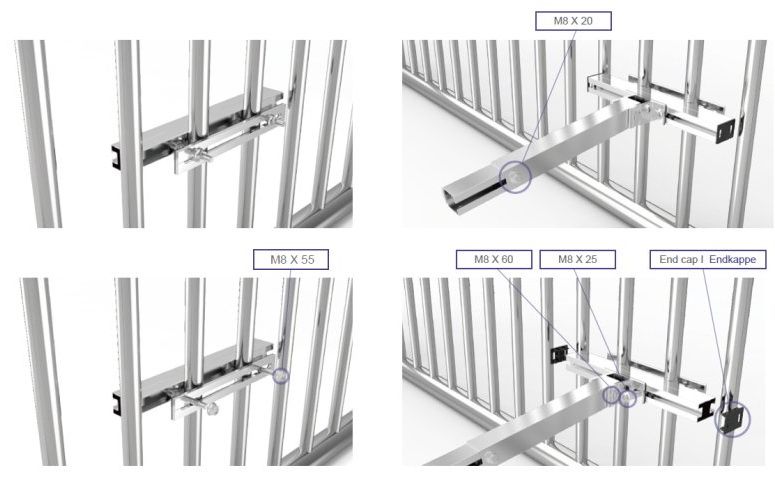 M8 X 20

M8 X 55

M8 X 60

M8 X 25

End cap I Endkappe